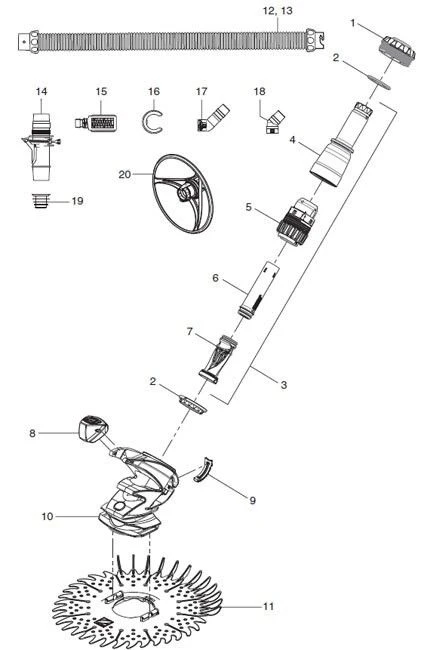 12, 13
1
2
14
15
16
17
18
4
20
19
5
6
7
3
2
8
9
10
11